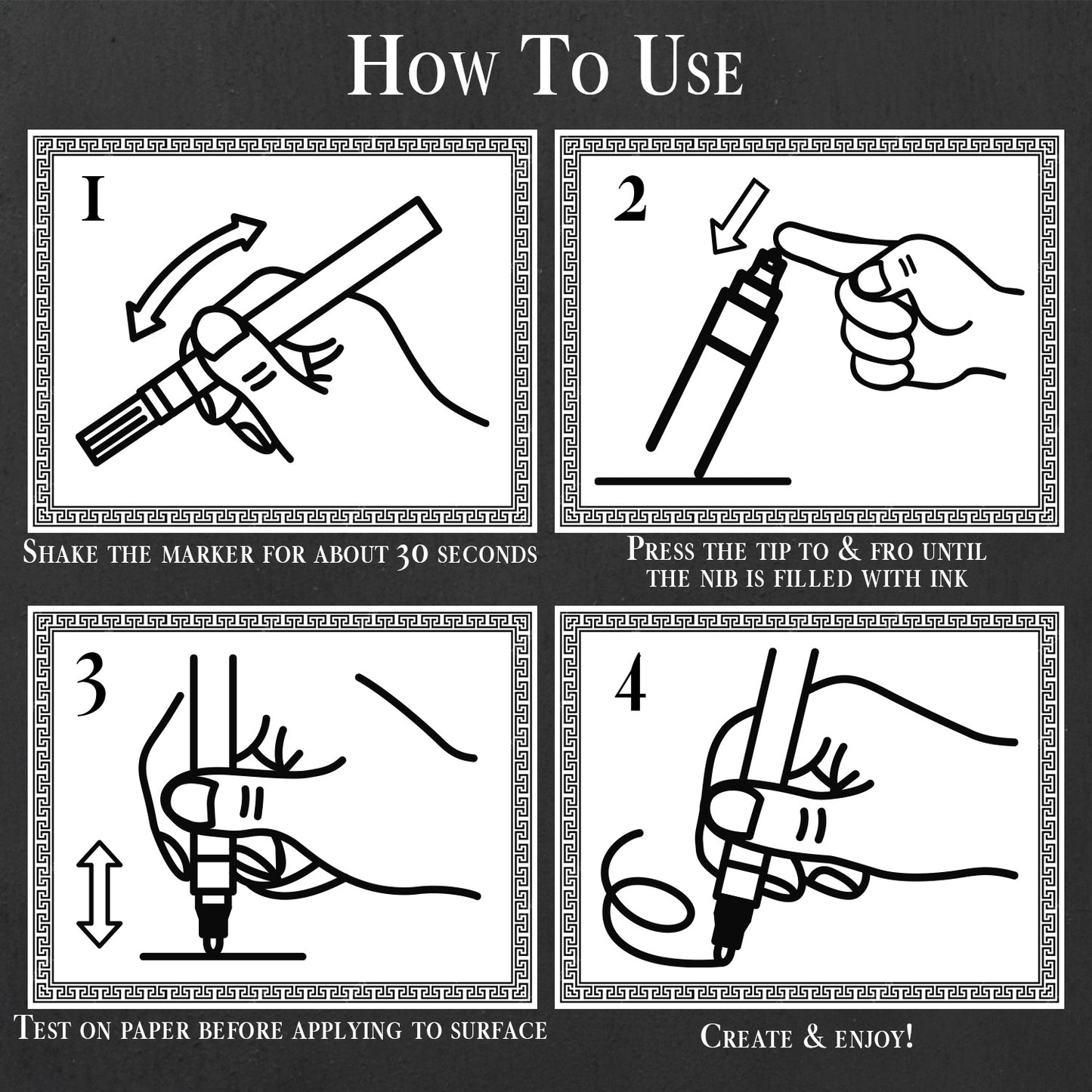 How To Use

1

Shake the marker for about 30 seconds

2

Press the tip to & fro until the nib is filled with ink

3

Test on paper before applying to surface

4

Create & enjoy!