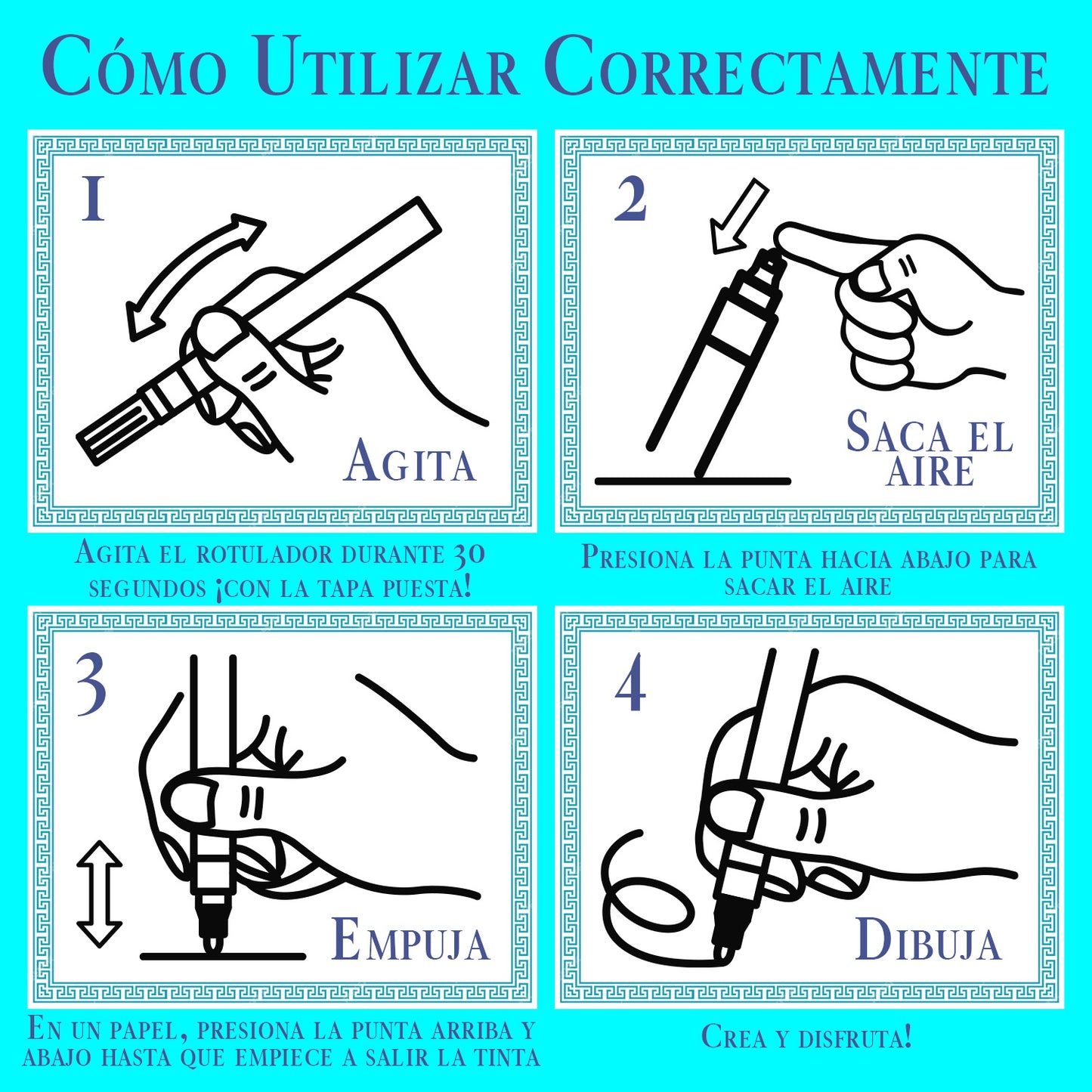 Cómo Utilizar Correctamente

1

Agita

Agita el rotulador durante 30 segundos ¡con la tapa puesta!

2

Saca el aire

Presiona la punta hacia abajo para sacar el aire

3

Empuja

En un papel, presiona la punta arriba y abajo hasta que empiece a salir la tinta

4

Dibuja

Crea y disfruta!